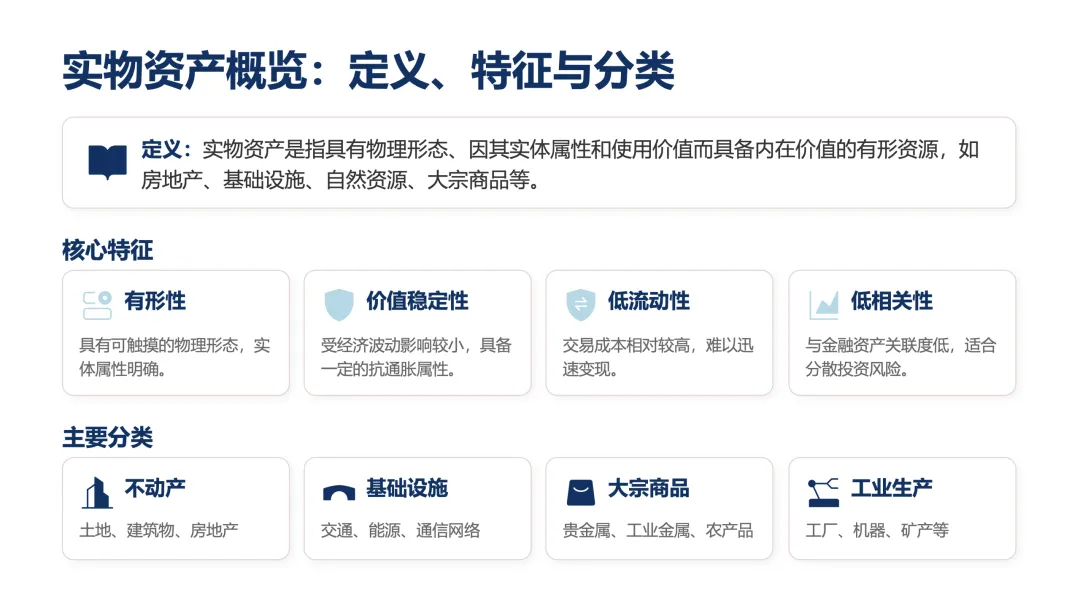 实物资产概览：定义、特征与分类

定义：实物资产是指具有物理形态、因其实体属性和使用价值而具备内在价值的有形资源，如房地产、基础设施、自然资源、大宗商品等。

核心特征

有形性

具有可触摸的物理形态，实体属性明确。

价值稳定性

受经济波动影响较小，具备一定的抗通胀属性。

低流动性

交易成本相对较高，难以迅速变现。

低相关性

与金融资产关联度低，适合分散投资风险。

主要分类

不动产

土地、建筑物、房地产

基础设施

交通、能源、通信网络

大宗商品

贵金属、工业金属、农产品

工业生产

工厂、机器、矿产等